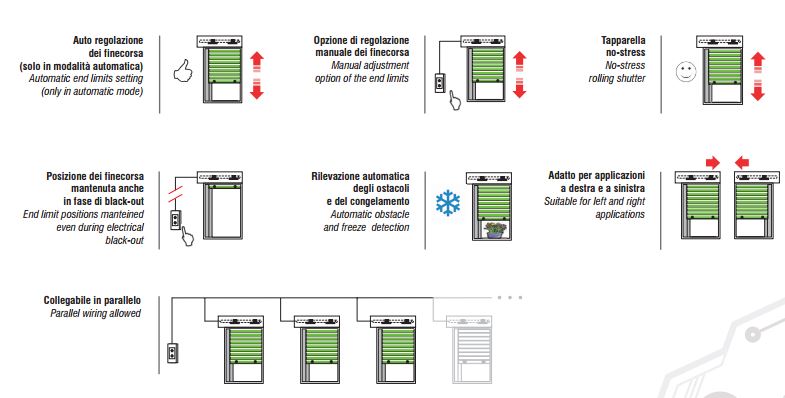 Auto regolazione dei finecorsa (solo in modalità automatica)
Automatic end limits setting (only in automatic mode)

Opzione di regolazione manuale dei finecorsa
Manual adjustment option of the end limits

Tapparella no-stress
No-stress rolling shutter

Posizione dei finecorsa mantenuta anche in fase di black-out
End limit positions manteined even during electrical black-out

Rilevazione automatica degli ostacoli e del congelamento
Automatic obstacle and freeze detection

Adatto per applicazioni a destra e a sinistra
Suitable for left and right applications

Collegabile in parallelo
Parallel wiring allowed